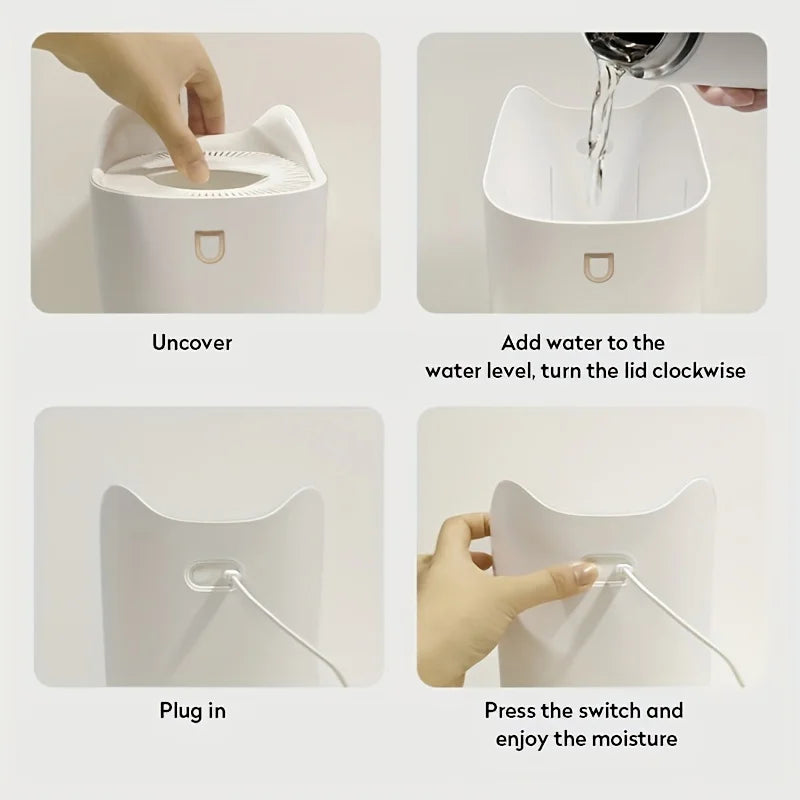 Uncover

Add water to the water level, turn the lid clockwise

Plug in

Press the switch and enjoy the moisture